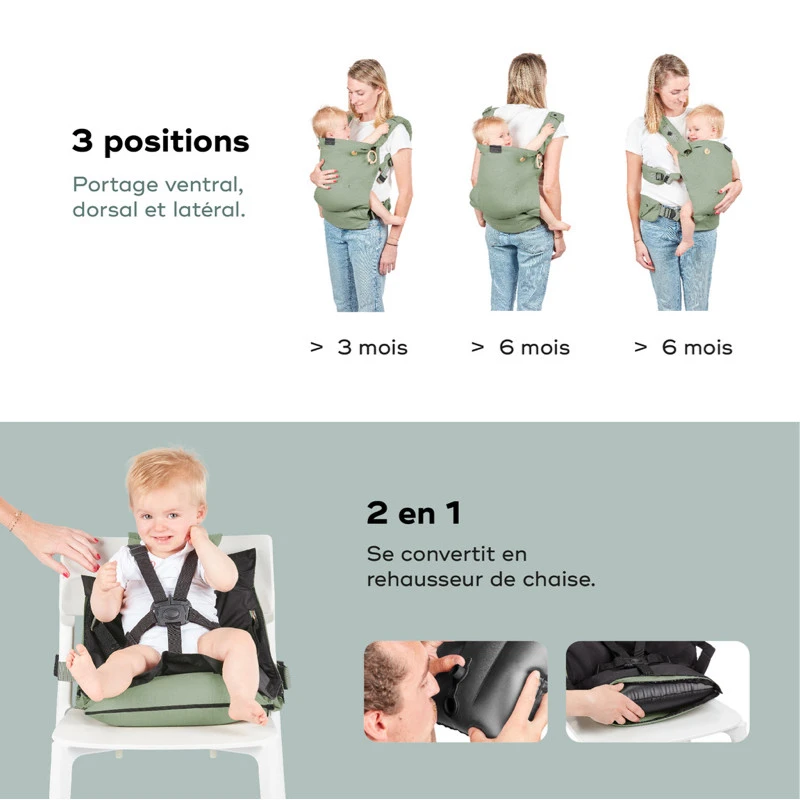 3 positions

Portage ventral, dorsal et latéral.

> 3 mois

> 6 mois

> 6 mois

2 en 1

Se convertit en rehausseur de chaise.